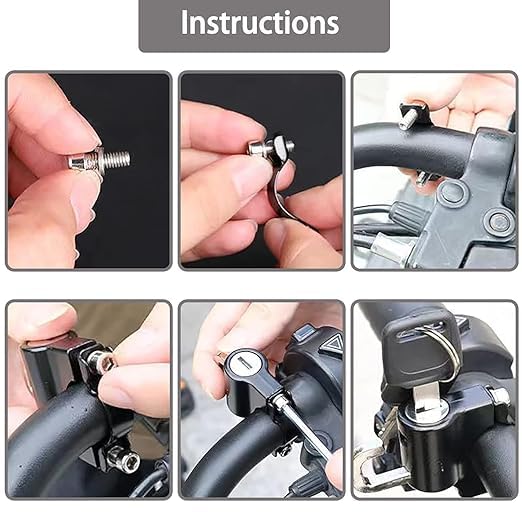 Instructions