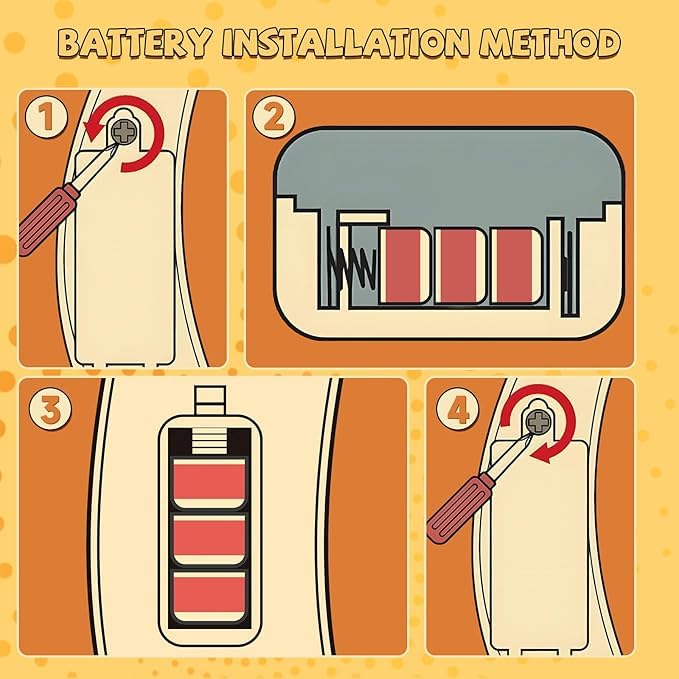 BATTERY INSTALLATION METHOD

1

2

3

4