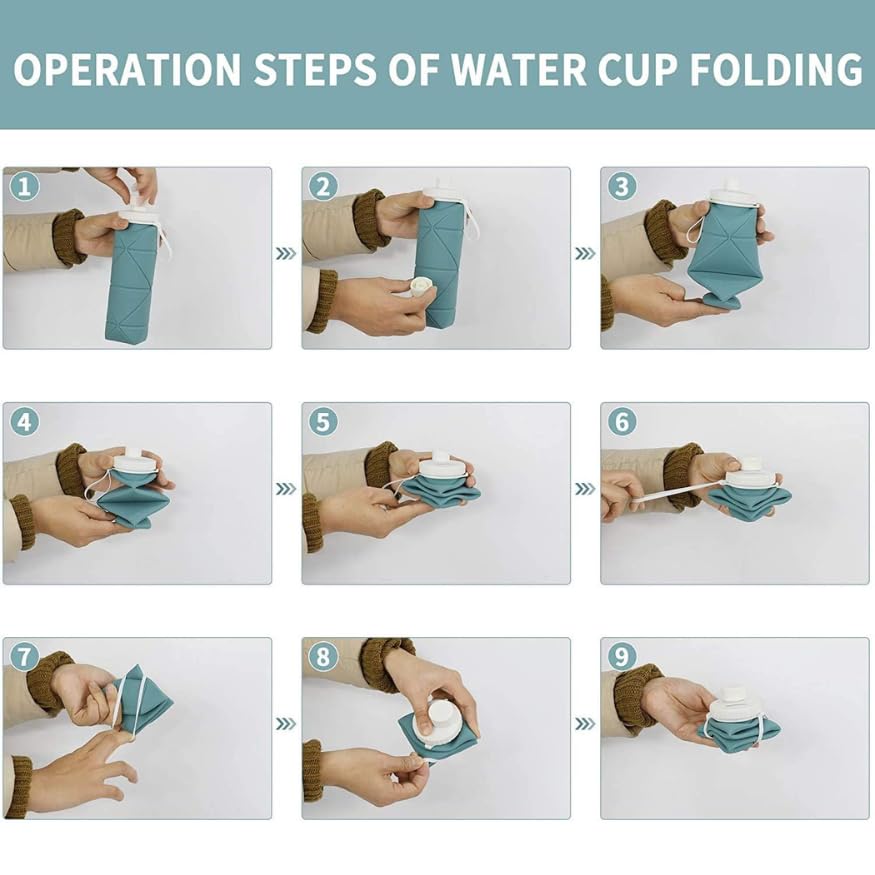 OPERATION STEPS OF WATER CUP FOLDING

1

2

3

4

5

6

7

8

9