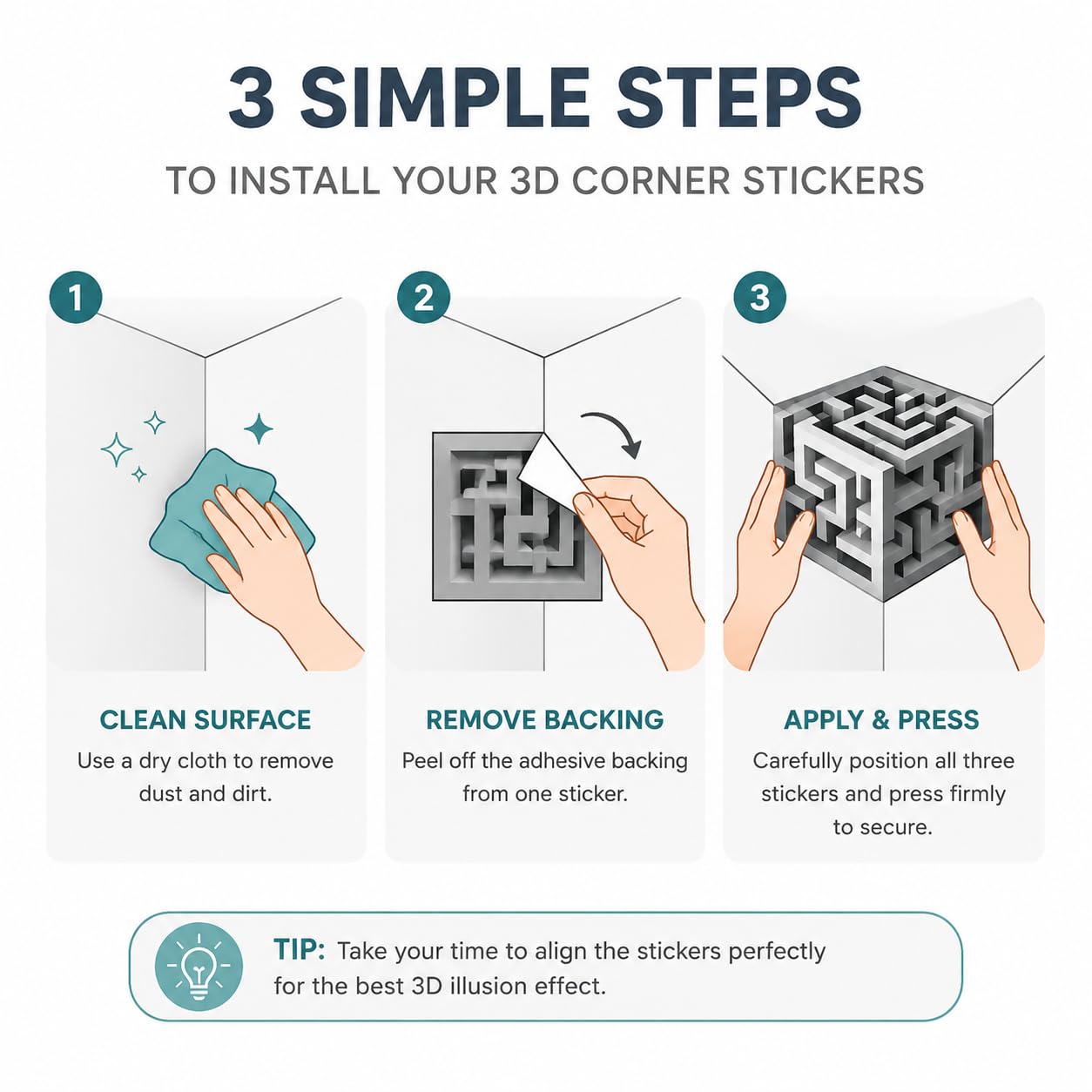 3 SIMPLE STEPS

TO INSTALL YOUR 3D CORNER STICKERS

1

CLEAN SURFACE

Use a dry cloth to remove dust and dirt.

2

REMOVE BACKING

Peel off the adhesive backing from one sticker.

3

APPLY & PRESS

Carefully position all three stickers and press firmly to secure.

TIP: Take your time to align the stickers perfectly for the best 3D illusion effect.