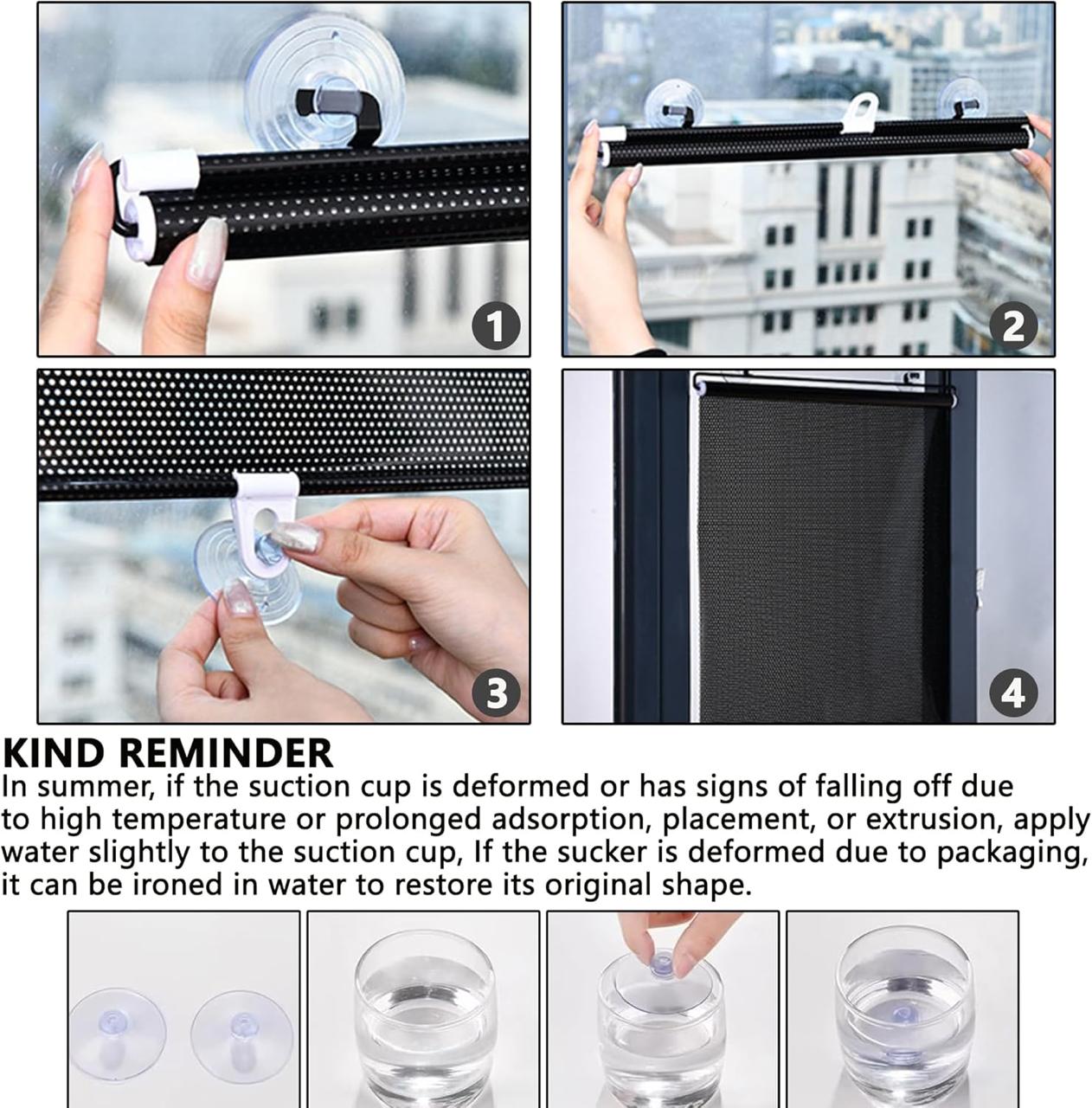 1

2

3

4

KIND REMINDER
In summer, if the suction cup is deformed or has signs of falling off due to high temperature or prolonged adsorption, placement, or extrusion, apply water slightly to the suction cup, If the sucker is deformed due to packaging, it can be ironed in water to restore its original shape.